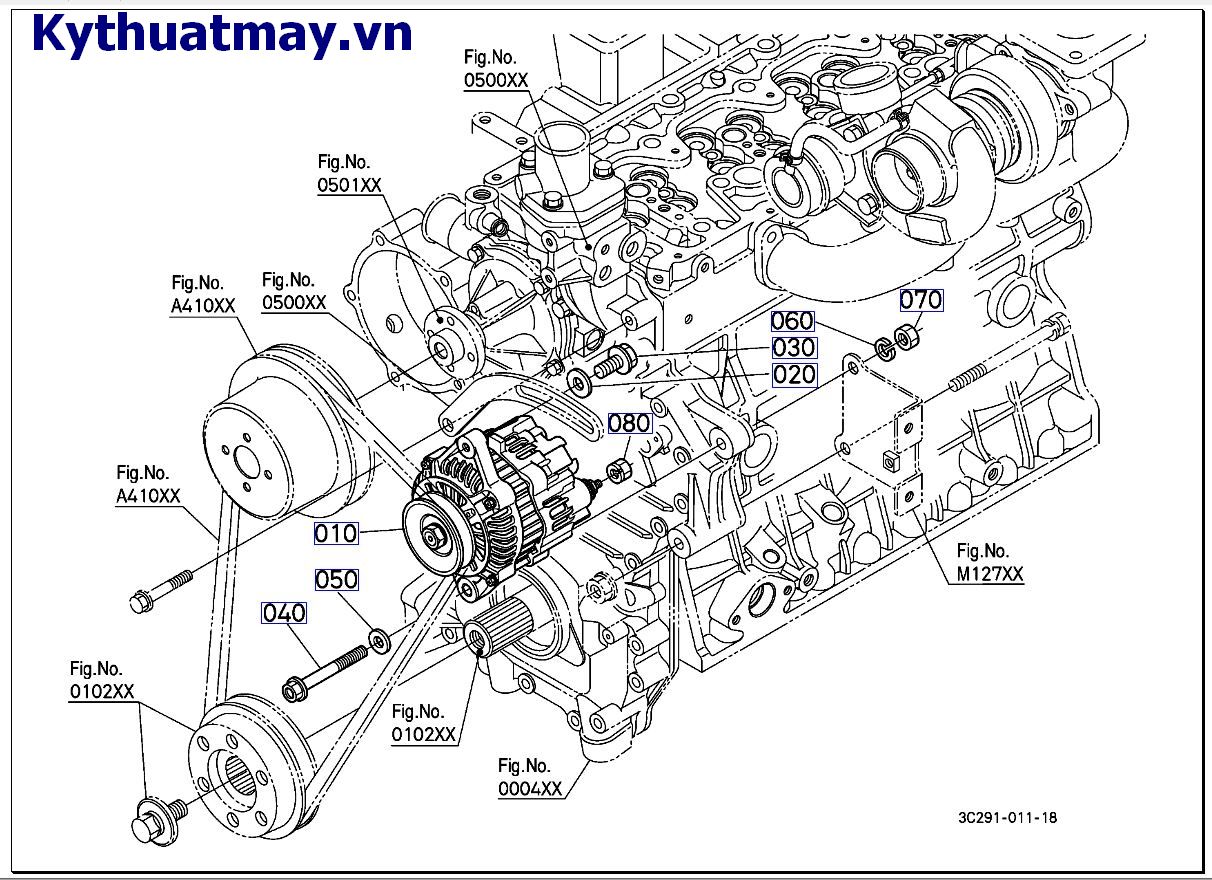 Kythuatmay.vn

Fig.No.
0500XX

Fig.No.
0501XX

Fig.No.
A410XX

Fig.No.
0500XX

070

060

030

020

080

Fig.No.
A410XX

010

050

040

Fig.No.
M127XX

Fig.No.
0102XX

Fig.No.
0102XX

Fig.No.
0004XX

3C291-011-18